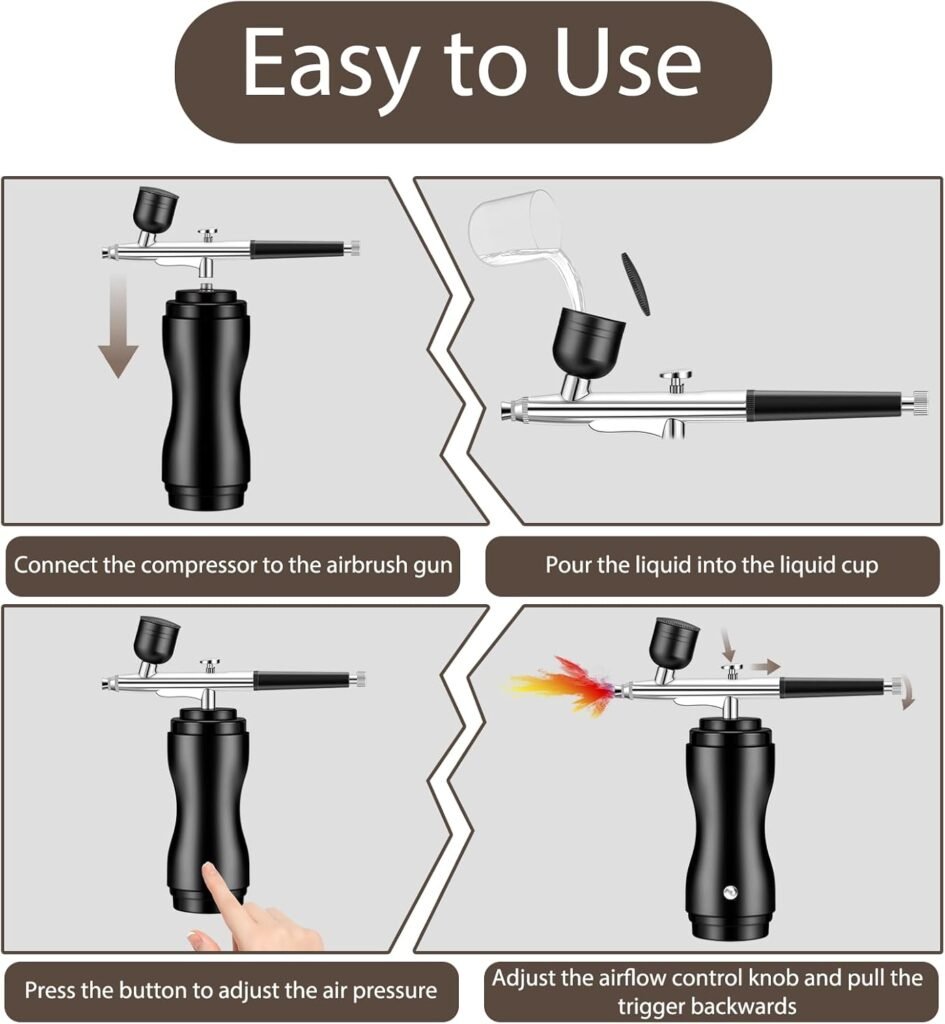 Easy to Use

Connect the compressor to the airbrush gun

Pour the liquid into the liquid cup

Press the button to adjust the air pressure

Adjust the airflow control knob and pull the trigger backwards